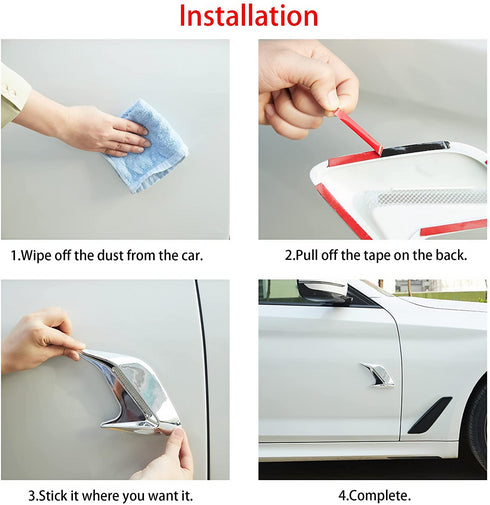 Installation

1.Wipe off the dust from the car.

2.Pull off the tape on the back.

3.Stick it where you want it.

4.Complete.